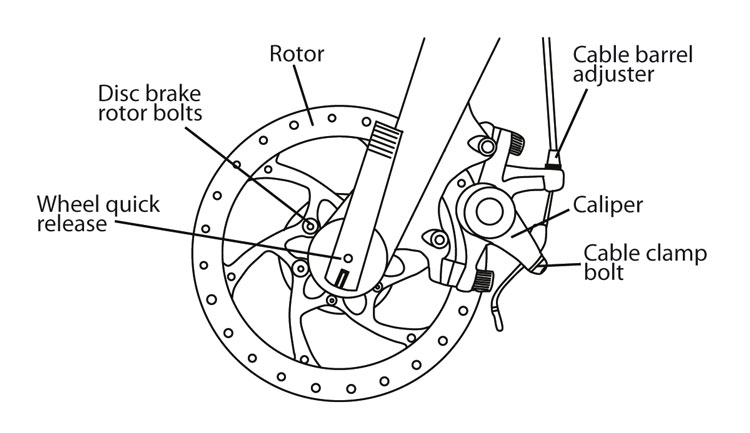 Rotor

Disc brake rotor bolts

Wheel quick release

Cable barrel adjuster

Caliper

Cable clamp bolt